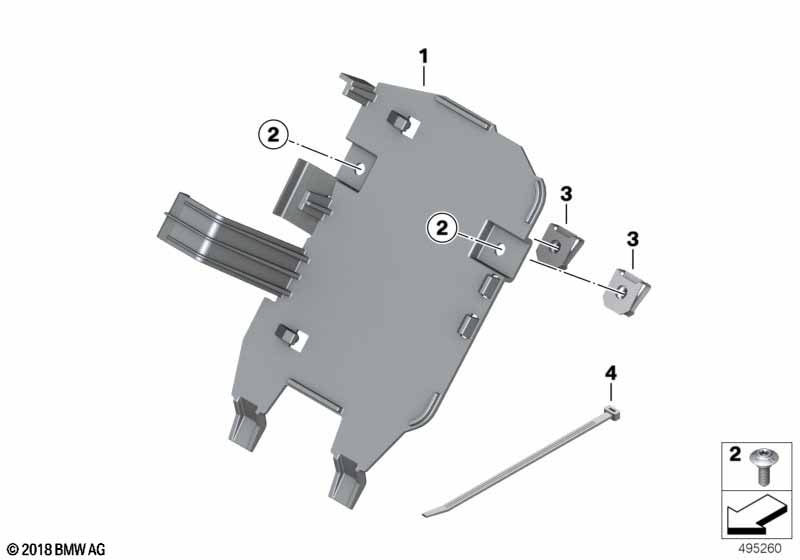 1

2

2

3

3

4

2

© 2018 BMW AG

495260