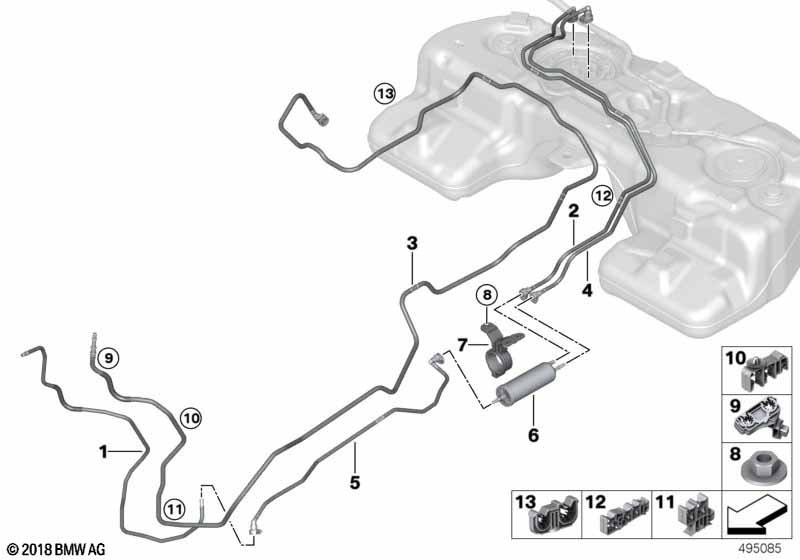 13
12
2
3
4
8
7
9
10
6
1
5
11
10
9
8
13
12
11
© 2018 BMW AG
495085