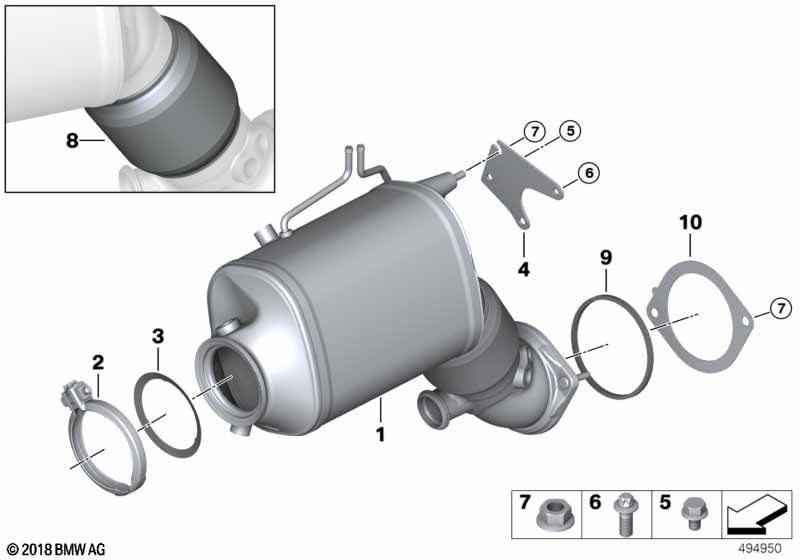 8

7
5
6
4
10
9
7
3
2
1

7
6
5

© 2018 BMW AG
494950