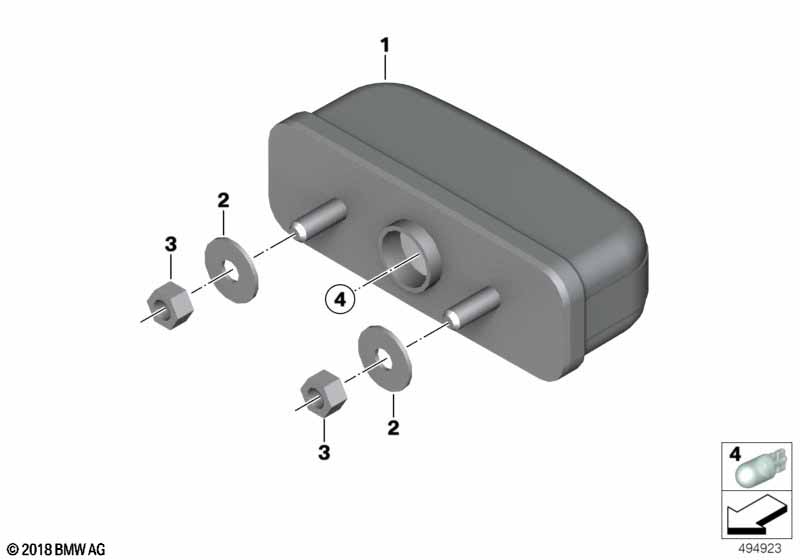 1
2
3
4
2
3
4
© 2018 BMW AG
494923