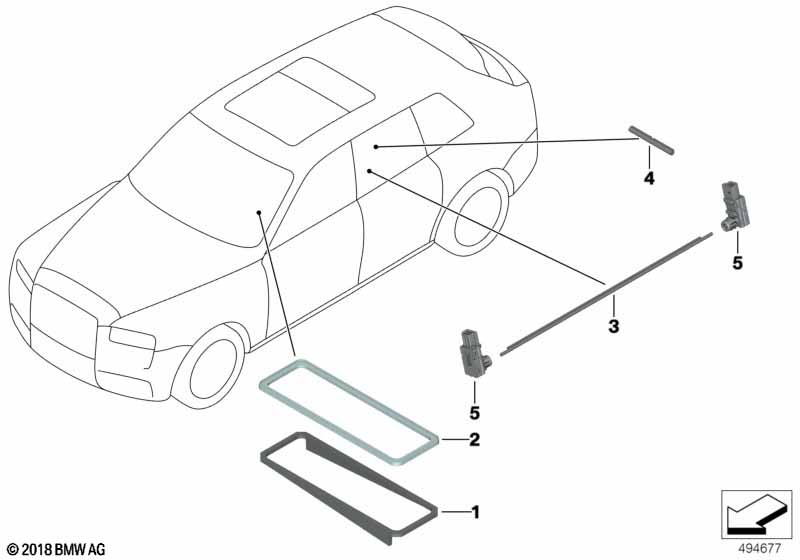 4
5
3
5
2
1
© 2018 BMW AG
494677