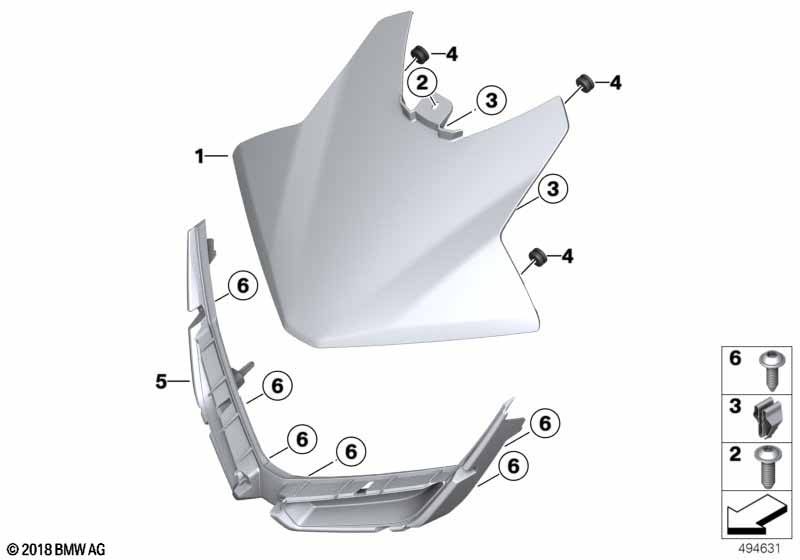 4
2
3
4
1
3
4
6
5
6
6
6
6
6
6
3
2
© 2018 BMW AG
494631