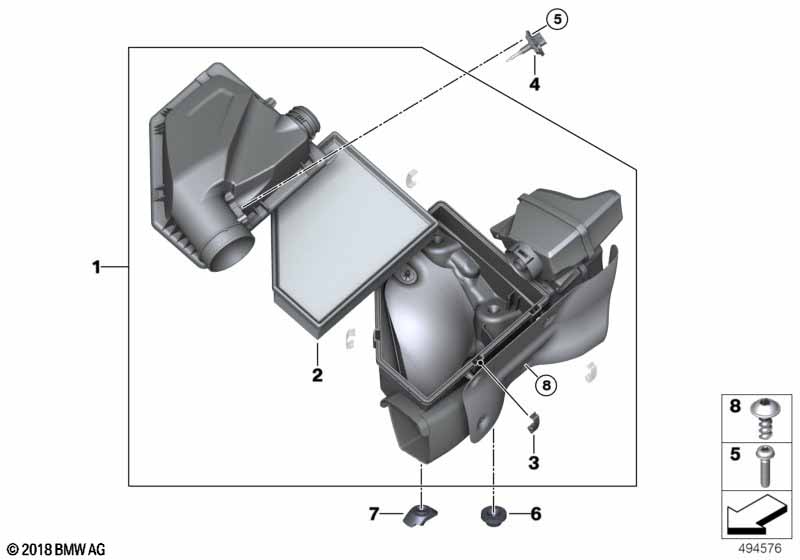 5
4
1
2
8
3
7
6
8
5
© 2018 BMW AG
494576