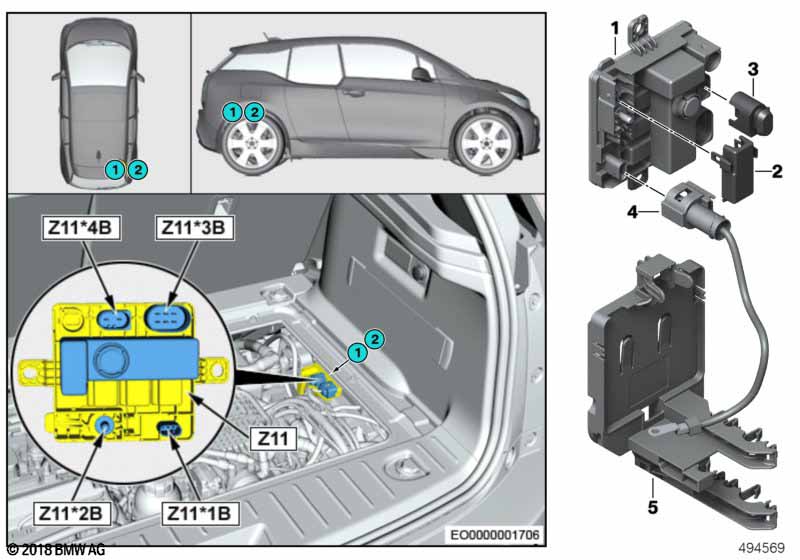 1 2

1 2

Z11*4B

Z11*3B

1 2

Z11

Z11*2B

Z11*1B

EO0000001706

© 2018 BMW AG

1

3

2

4

5

494569