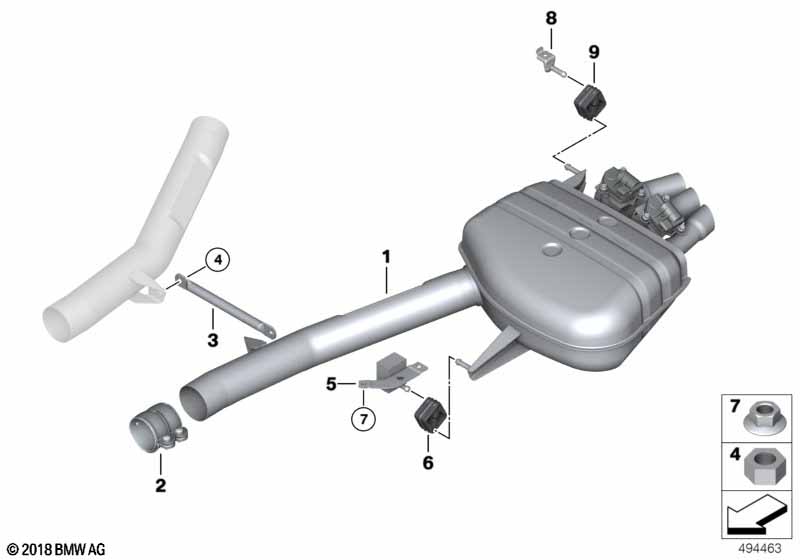 8
9
4
1
3
5
7
6
2
7
4
© 2018 BMW AG
494463