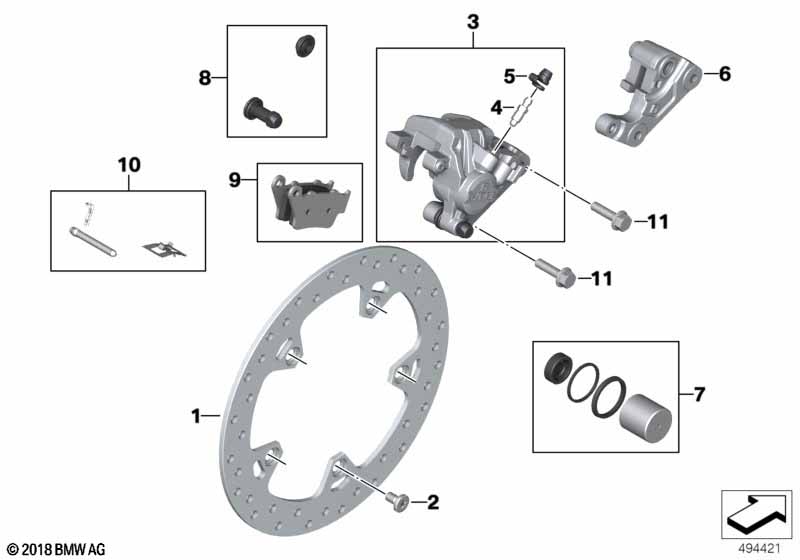 3

8

5

6

4

10

9

11

11

1

7

2

© 2018 BMW AG

494421