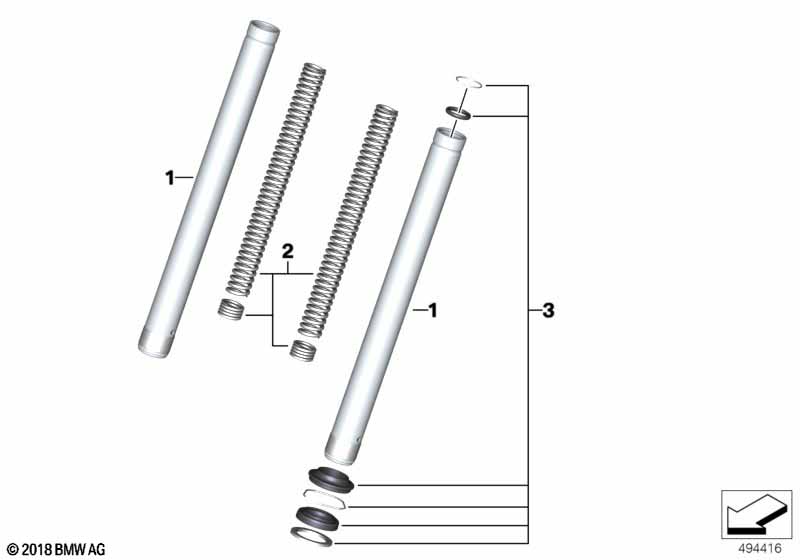 1
2
1
3
© 2018 BMW AG
494416