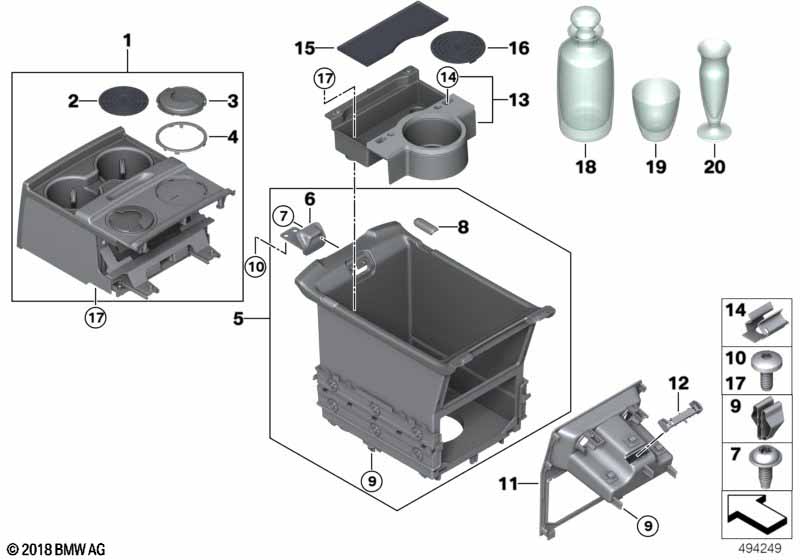 1
2
3
4
17
15
16
17
14
13
18
19
20
6
7
8
10
5
9
12
11
9
14
10
17
9
7
© 2018 BMW AG
494249