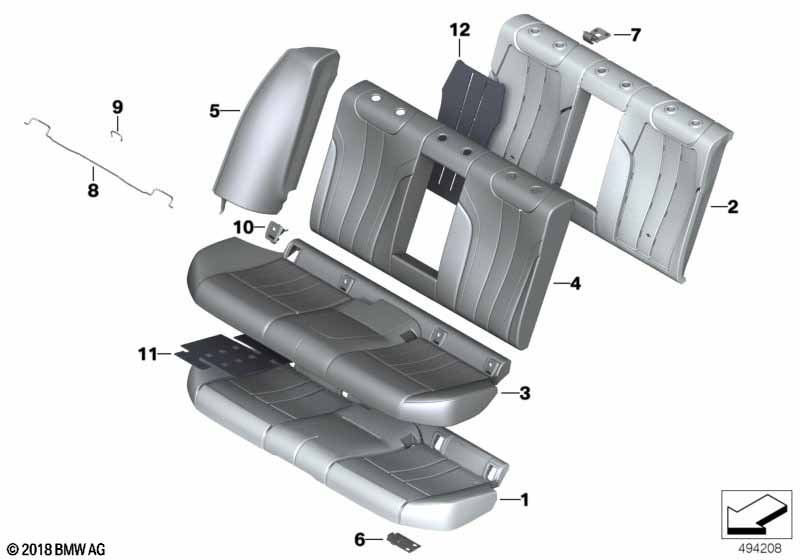 12
7
9
5
8
2
10
4
11
3
1
6
© 2018 BMW AG
494208