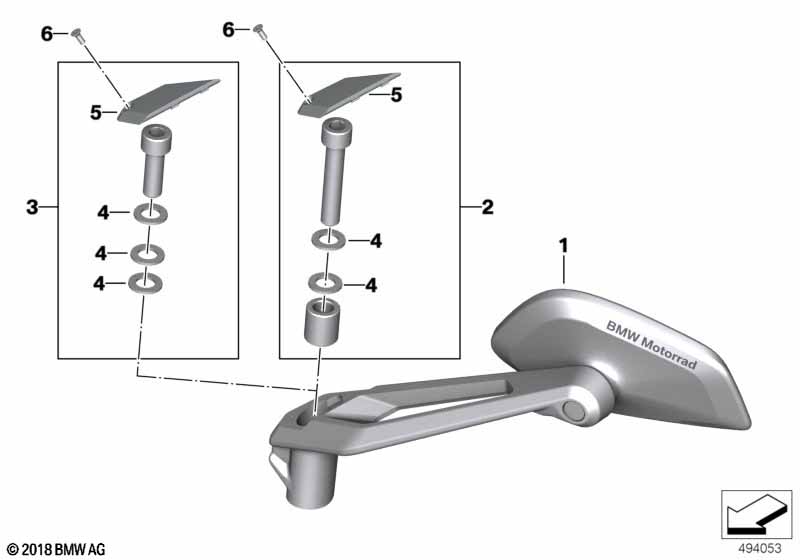 6
6
5
5
3
4
4
4
2
4
4
1
BMW Motorrad
© 2018 BMW AG
494053