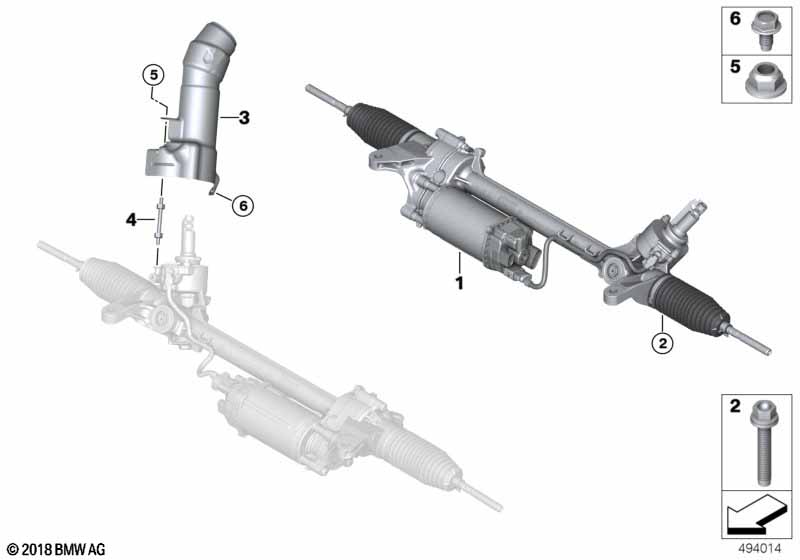 6
5
5
3
6
4
1
2
2
© 2018 BMW AG
494014