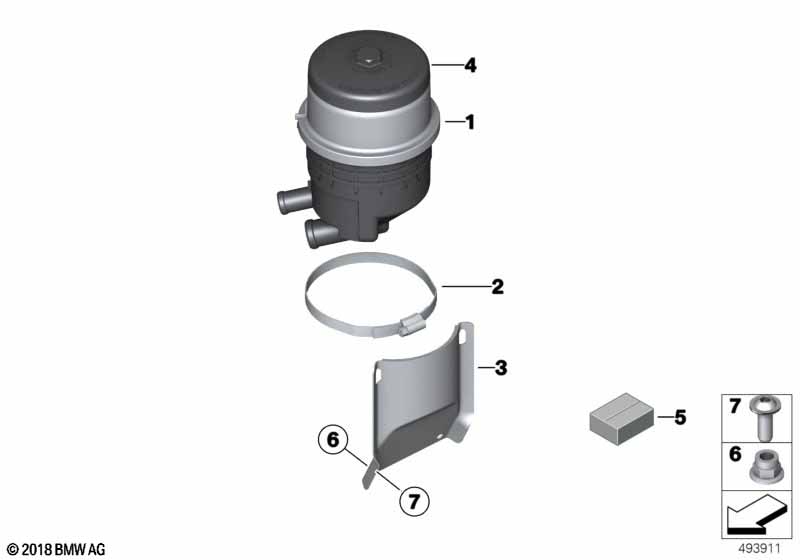 4
1
2
3
5
6
7
7
6
© 2018 BMW AG
493911