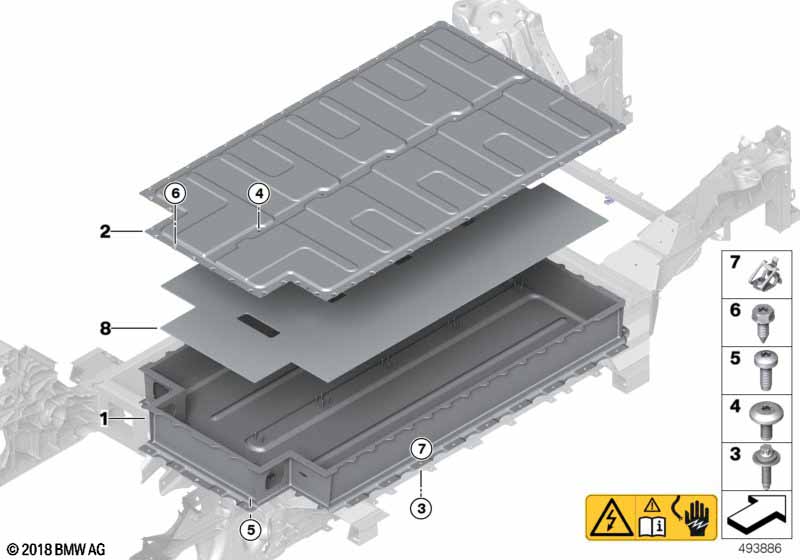 6
4
2
8
1
7
3
5
7
6
5
4
3
© 2018 BMW AG
493886