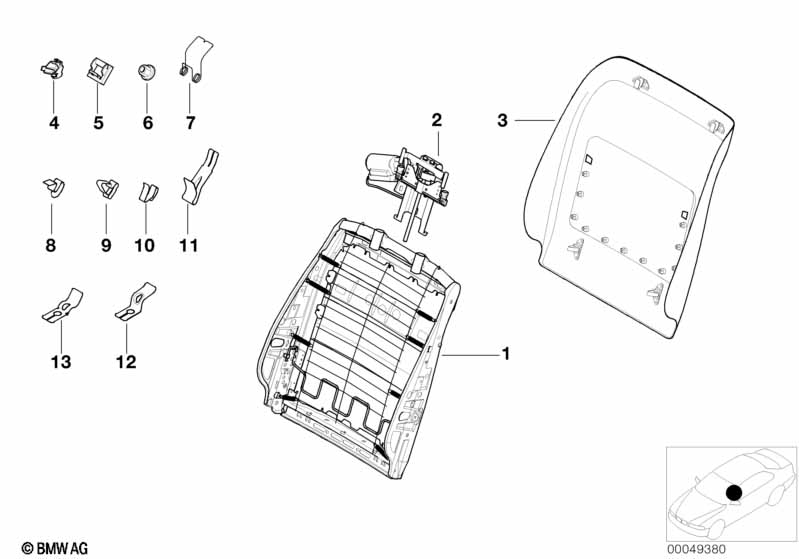 4
5
6
7
2
3
8
9
10
11
13
12
1
© BMW AG
00049380