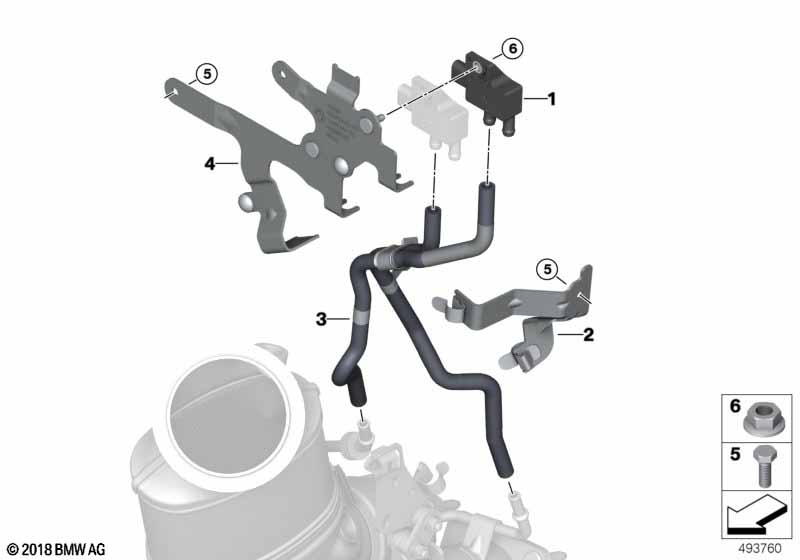 5
6
1
4
5
3
2
6
5
© 2018 BMW AG
493760