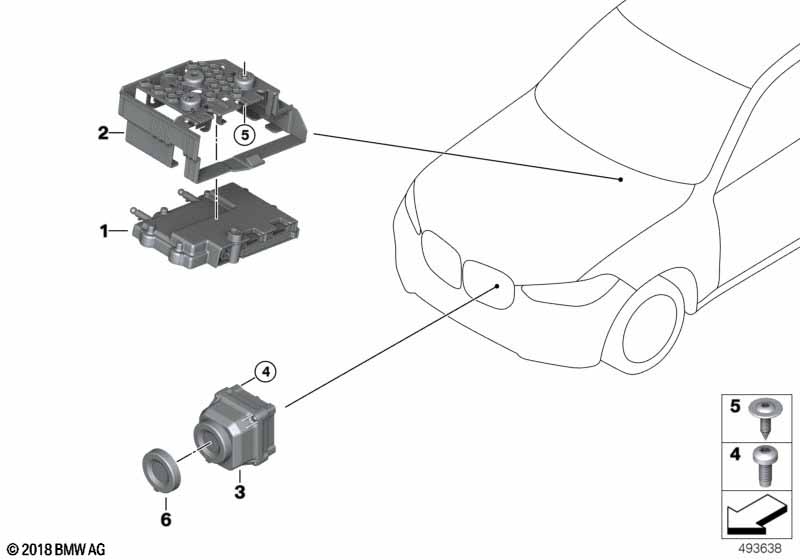 2
5
1
4
3
6
5
4
© 2018 BMW AG
493638