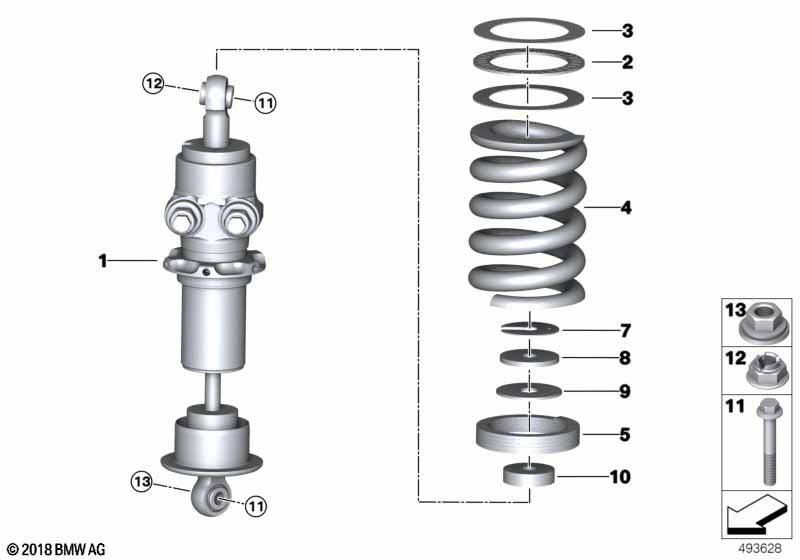 12
11
1
13
11
3
2
3
4
7
8
9
5
10
13
12
11
© 2018 BMW AG
493628