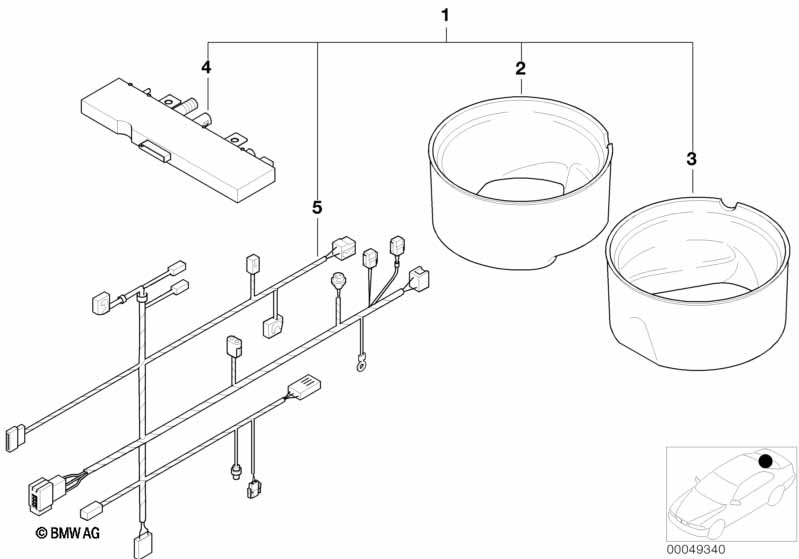 1
4
2
3
5
© BMW AG
00049340