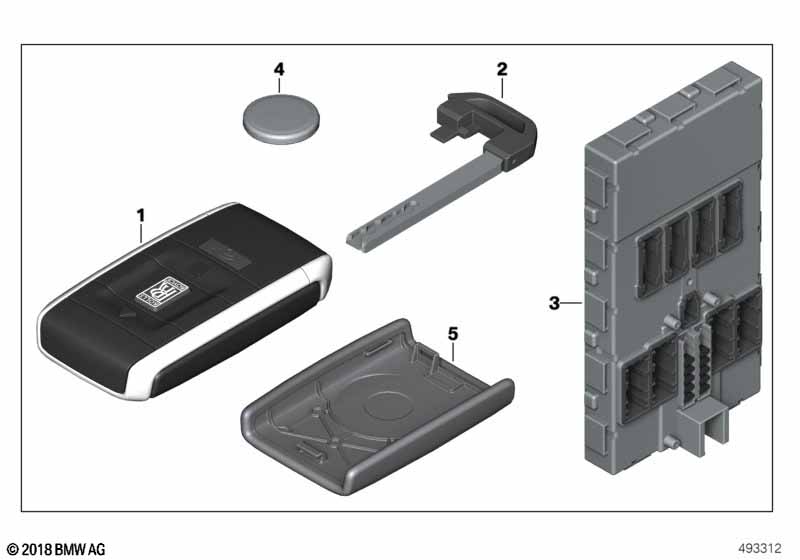 4

2

1

3

5

© 2018 BMW AG

493312