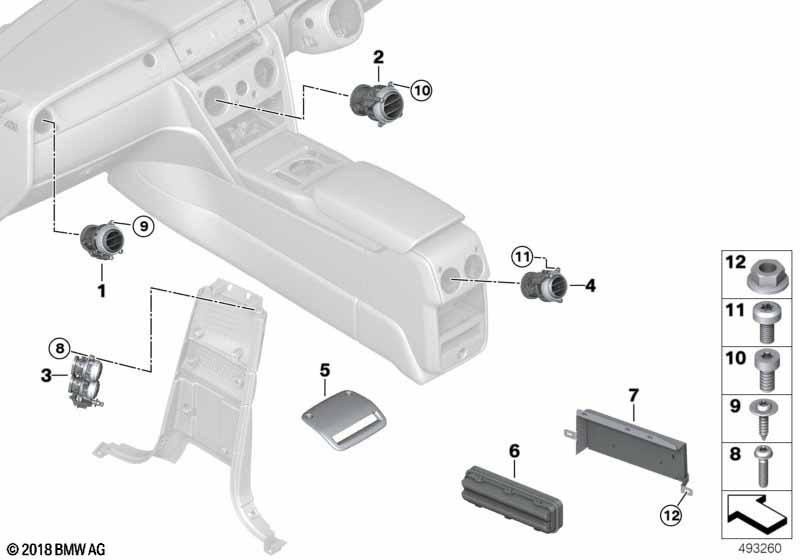 2
10
9
1
11
4
8
3
5
7
6
12
12
11
10
9
8
© 2018 BMW AG
493260