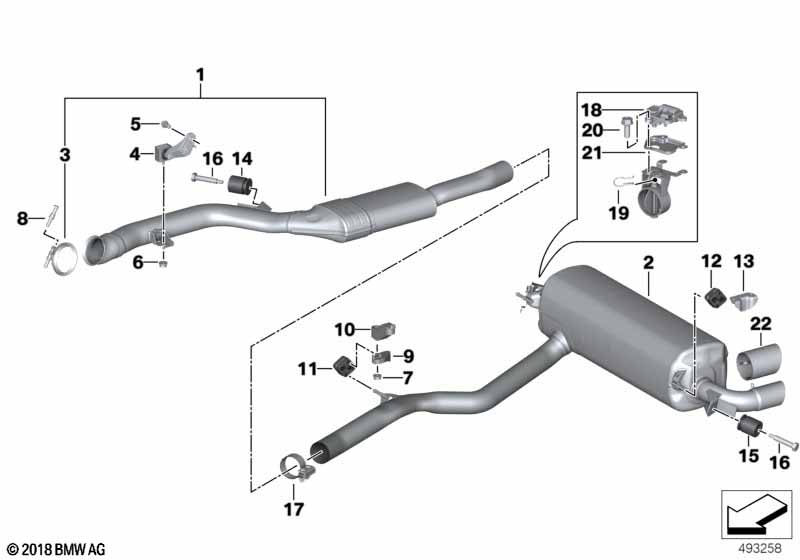 1
3
5
4
16
14
8
6
18
20
21
19
2
12
13
22
10
9
11
7
15
16
17
© 2018 BMW AG
493258