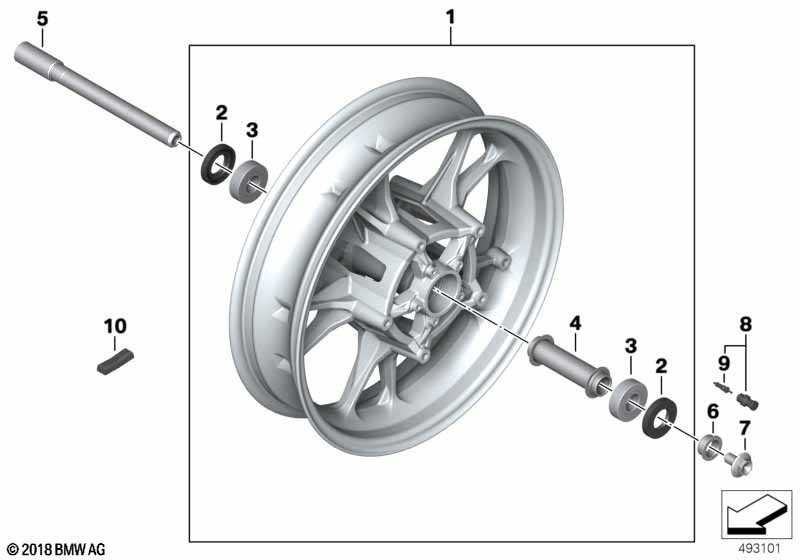 5

1

2

3

10

4

3

2

8

9

6

7

© 2018 BMW AG

493101