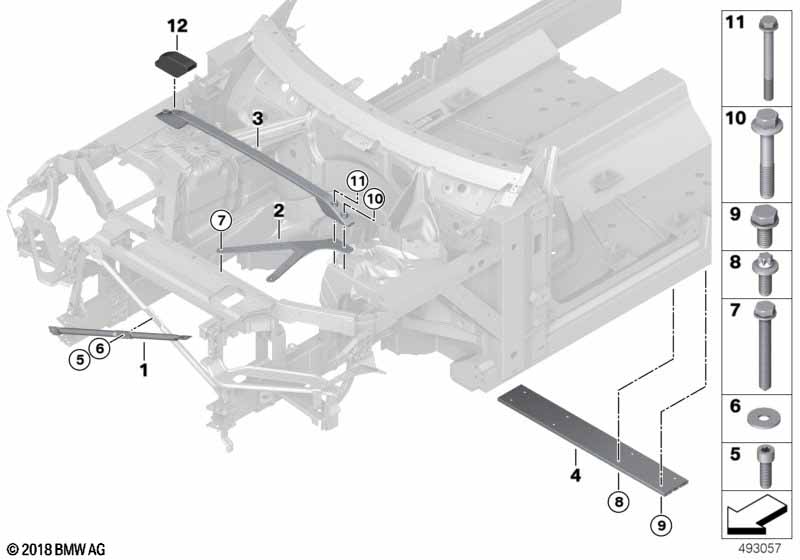 12
3
11
10
7
2
5
6
1
4
8
9
11
10
9
8
7
6
5
© 2018 BMW AG
493057