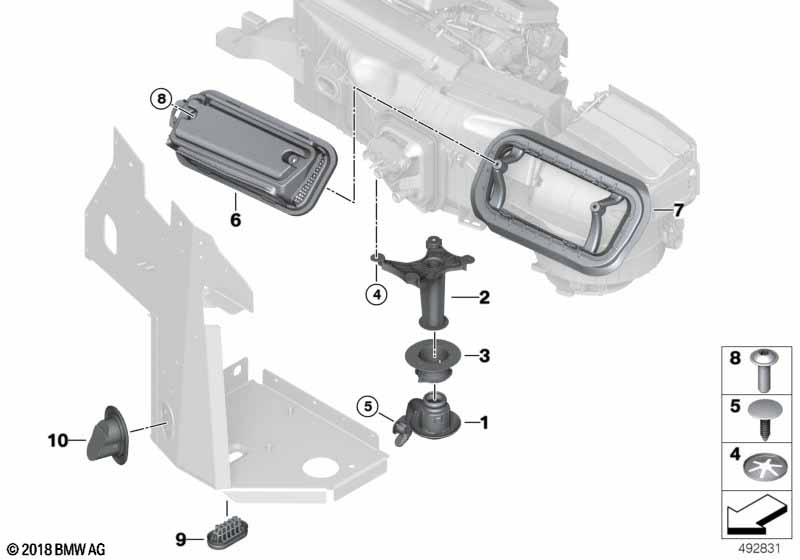 8
6
7
4
2
3
5
1
10
9
8
5
4
© 2018 BMW AG
492831