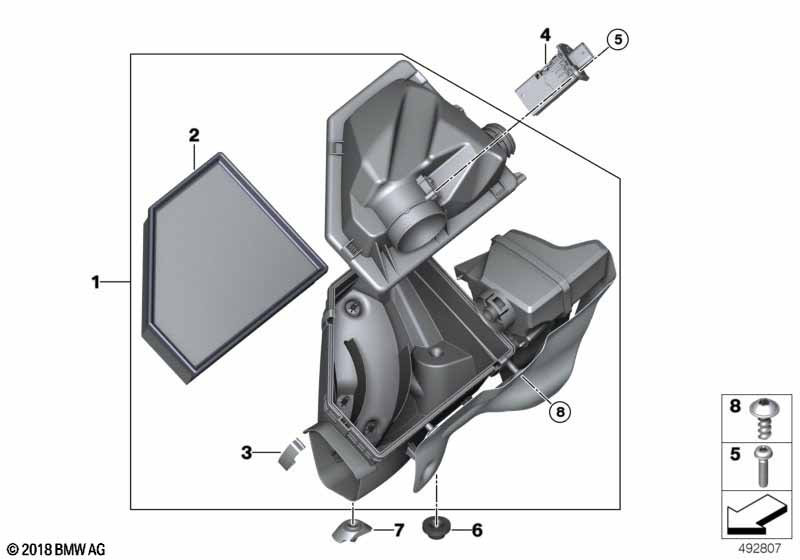 4
5
2
1
8
3
7
6
8
5
© 2018 BMW AG
492807