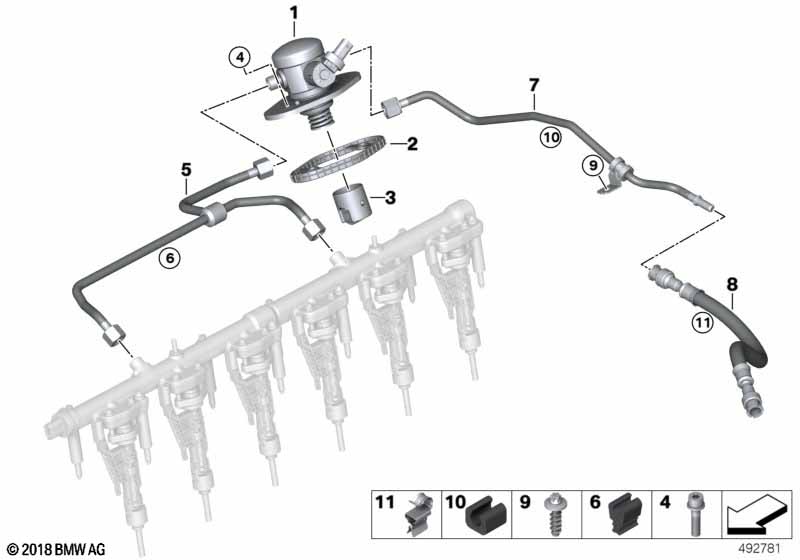 1
4
7
10
2
9
5
3
6
8
11
11
10
9
6
4
© 2018 BMW AG
492781