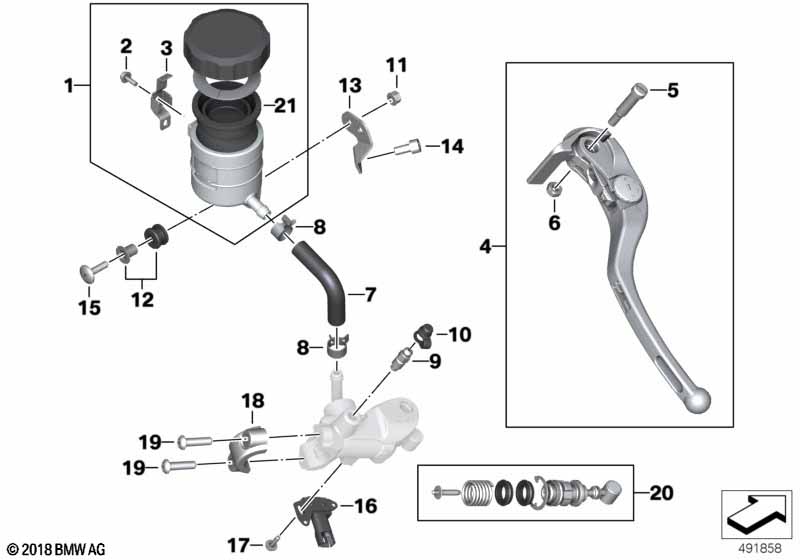 1
2
3
21
13
11
14
5
6
4
8
15
12
7
8
10
9
18
19
19
16
17
20
© 2018 BMW AG
491858