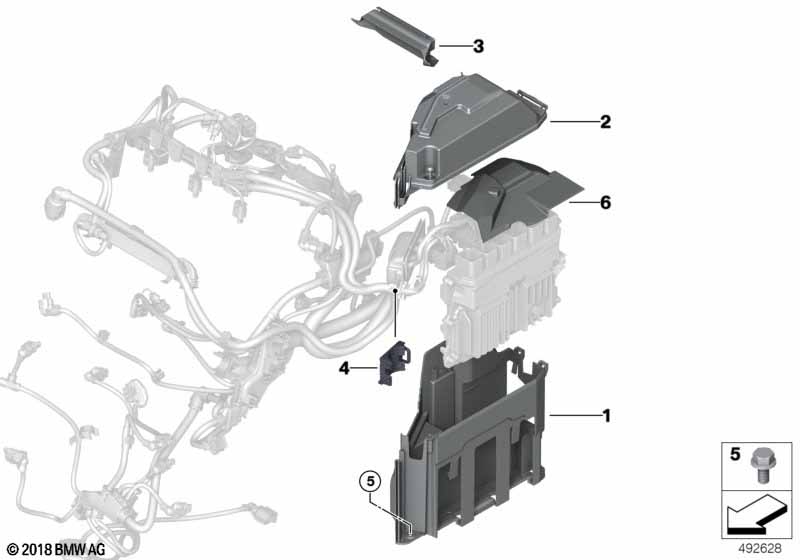 3
2
6
4
1
5
5
© 2018 BMW AG
492628