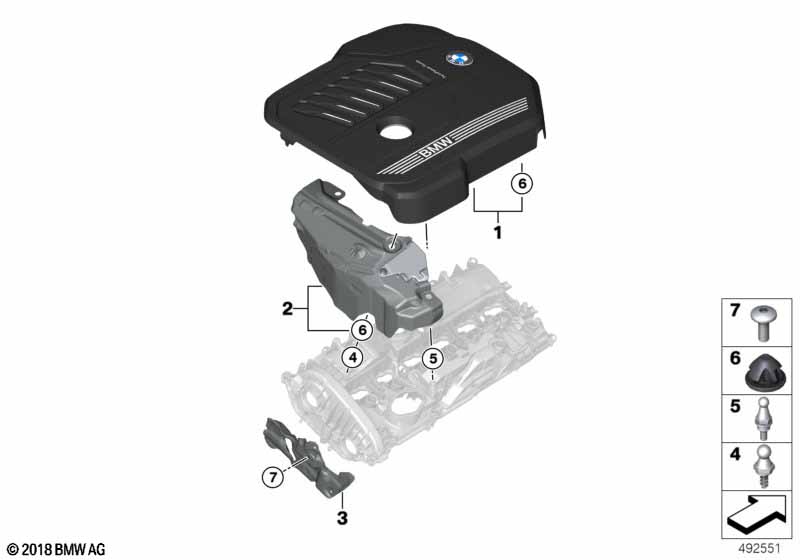 BMW

6

1

2

6

4

5

7

3

7

6

5

4

© 2018 BMW AG

492551