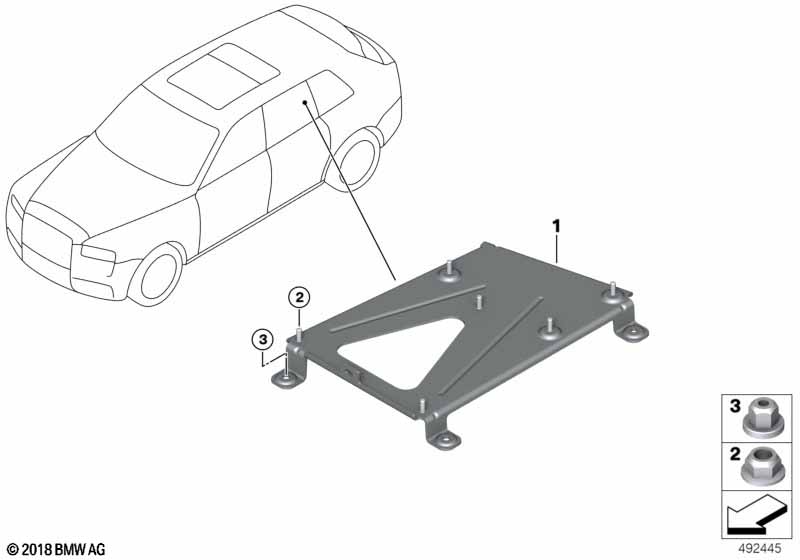 1
2
3
3
2
© 2018 BMW AG
492445