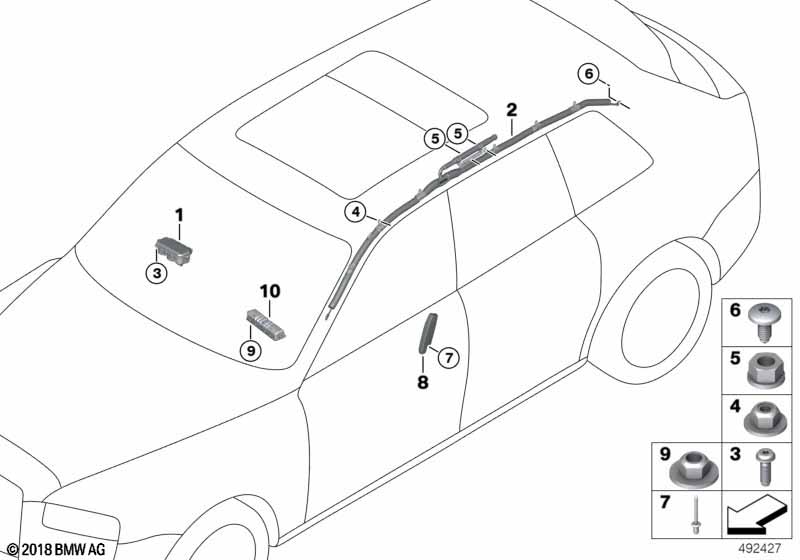 6
2
5
5
4
1
3
10
9
7
8
6
5
4
9
3
7
© 2018 BMW AG
492427