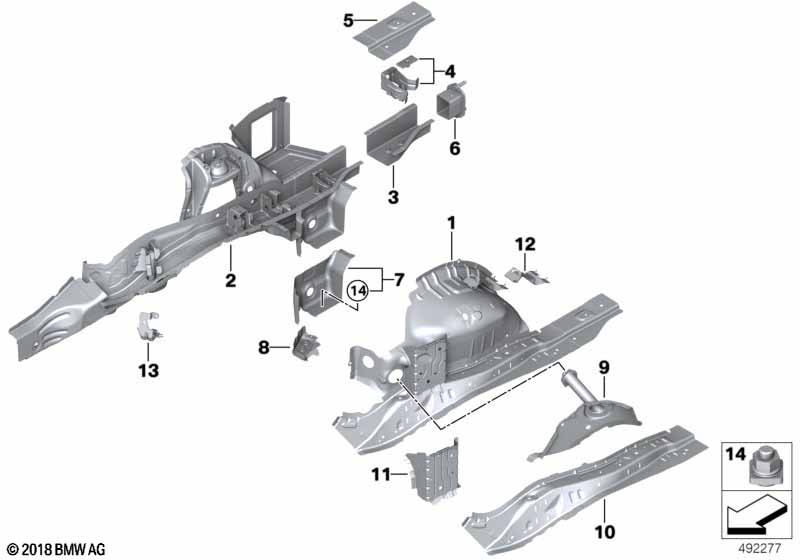 5
4
6
3
2
1
12
7
14
8
13
9
11
10
14
© 2018 BMW AG
492277