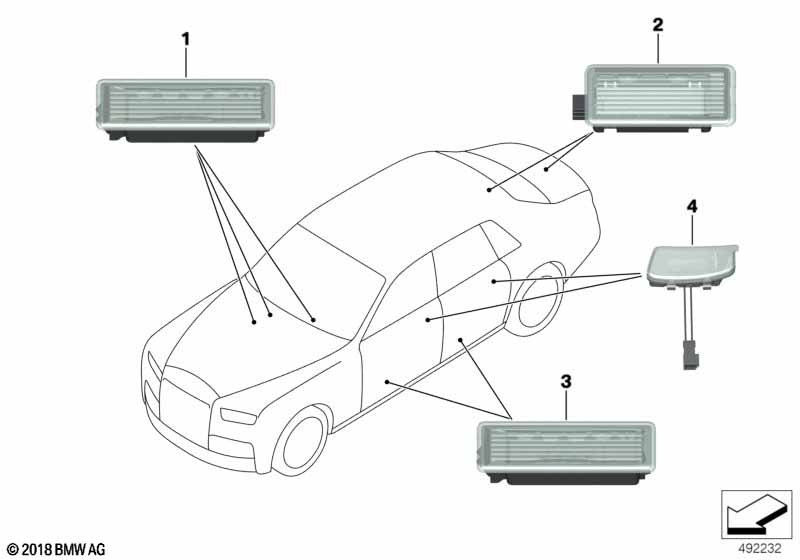 1

2

4

3

© 2018 BMW AG

492232