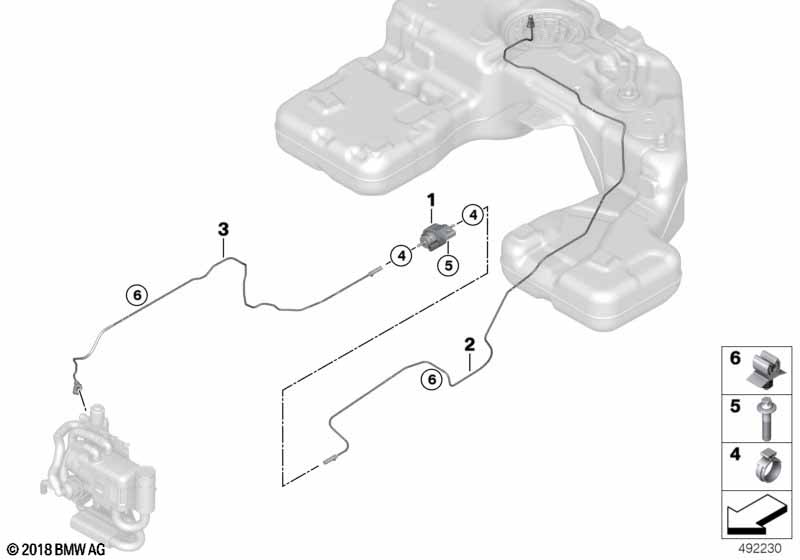 1
4
4
5
3
6
2
6
6
5
4
© 2018 BMW AG
492230