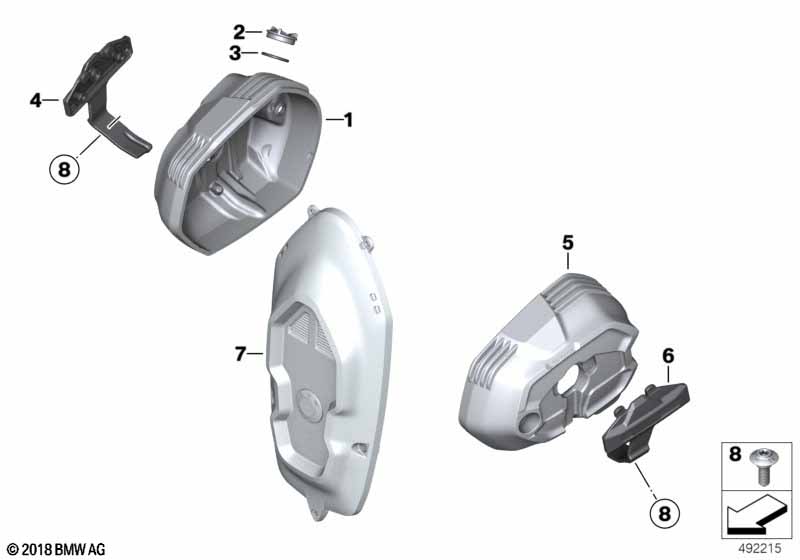 2
3
4
1
8
5
7
6
8
8
© 2018 BMW AG
492215