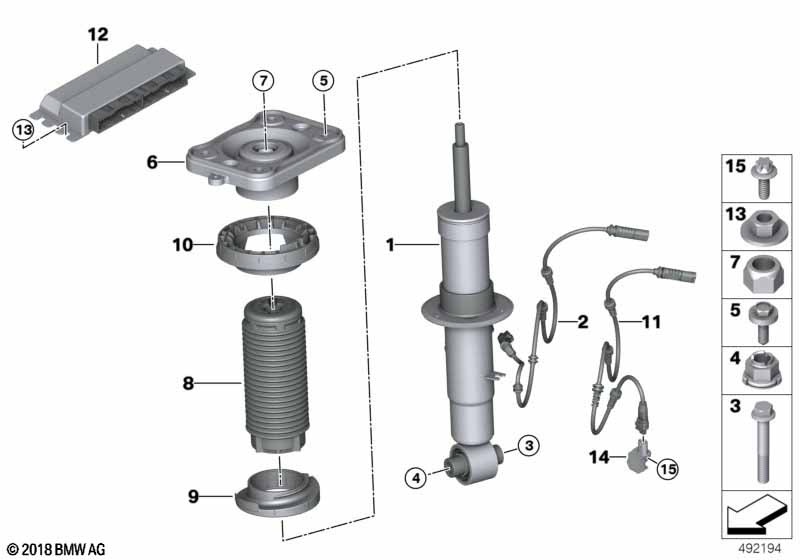 12
13
7
5
6
10
8
9
1
2
11
3
4
14
15
15
13
7
5
4
3
© 2018 BMW AG
492194