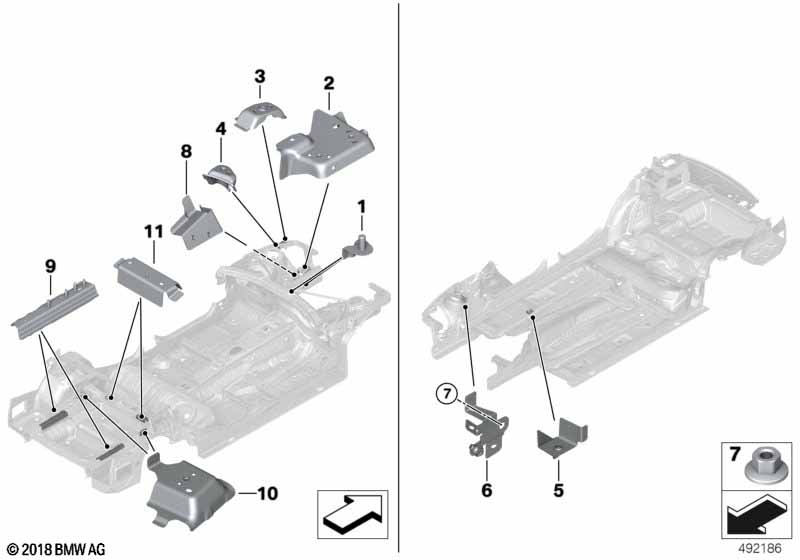 3
2
4
8
1
11
9
10
© 2018 BMW AG
7
6
5
7
492186