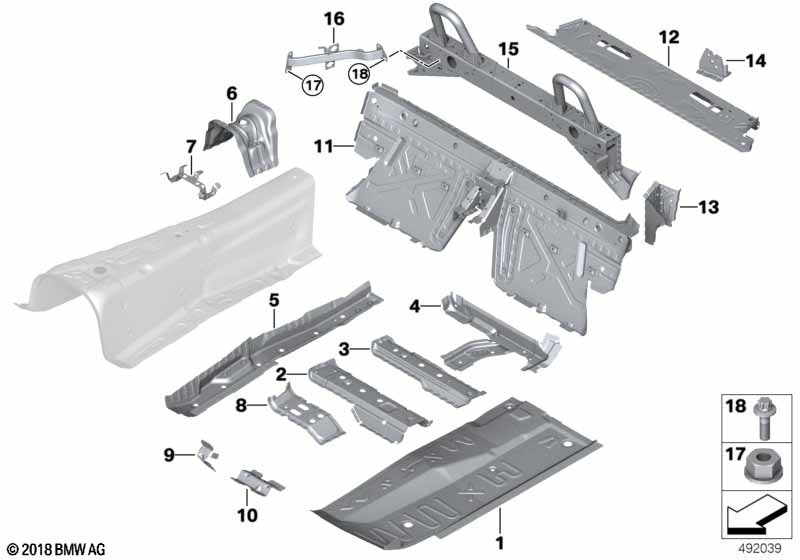 16
17
18
15
12
14
6
7
11
13
5
4
3
2
8
9
10
1
18
17
© 2018 BMW AG
492039