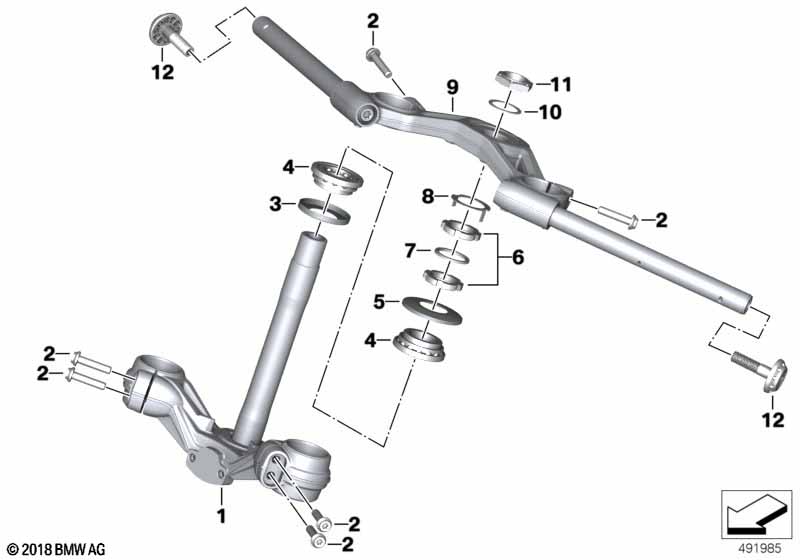 12
2
9
11
10
4
3
8
2
7
6
5
4
2
2
12
1
2
2
© 2018 BMW AG
491985