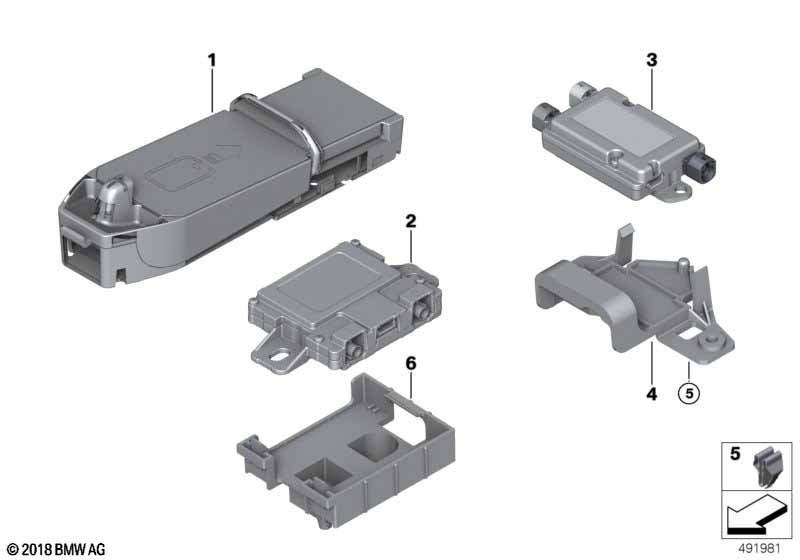 1
3
2
6
4
5
5
© 2018 BMW AG
491981