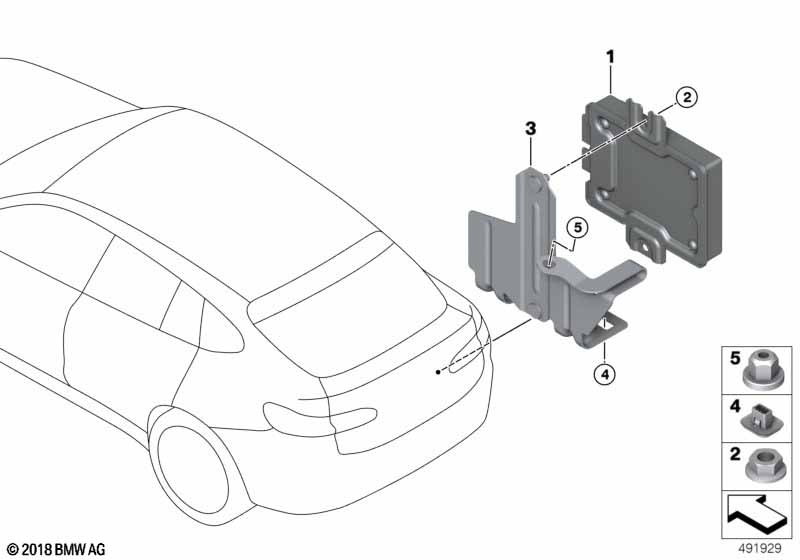 1
2
3
5
4
5
4
2
© 2018 BMW AG
491929