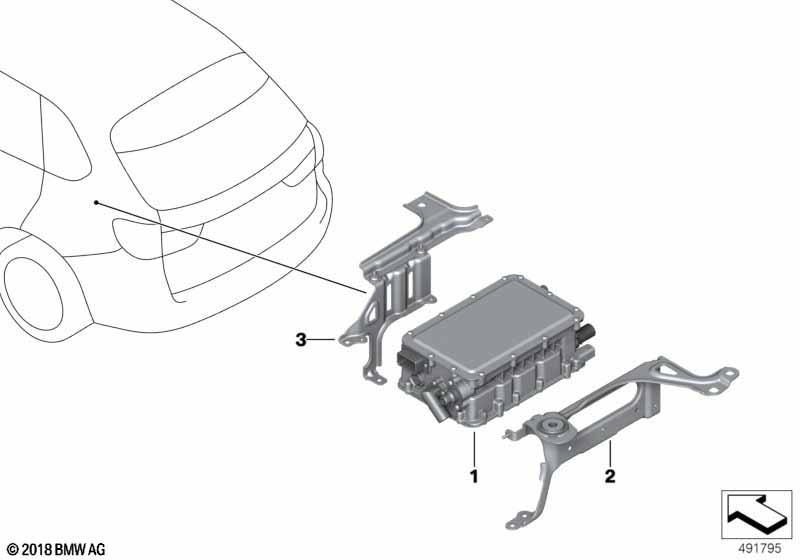 3
1
2
© 2018 BMW AG
491795