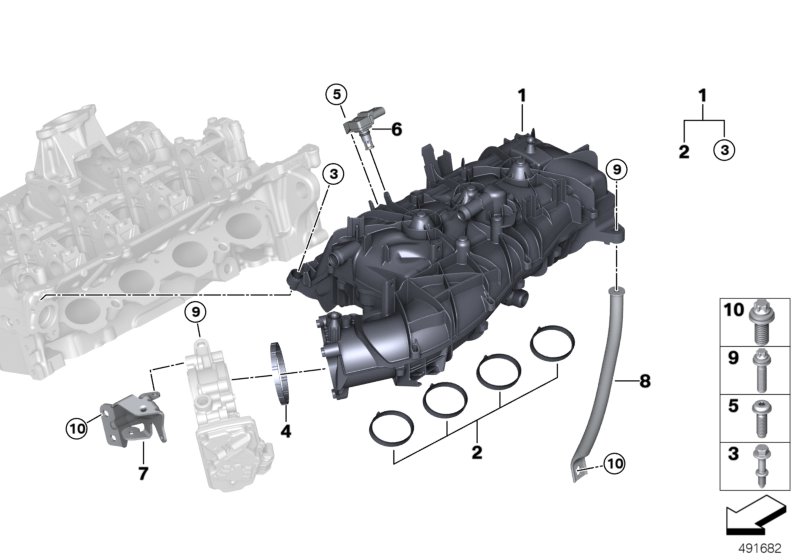 5
6
1
1
2
3
3
9
9
10
4
7
2
8
10
10
9
5
3
491682