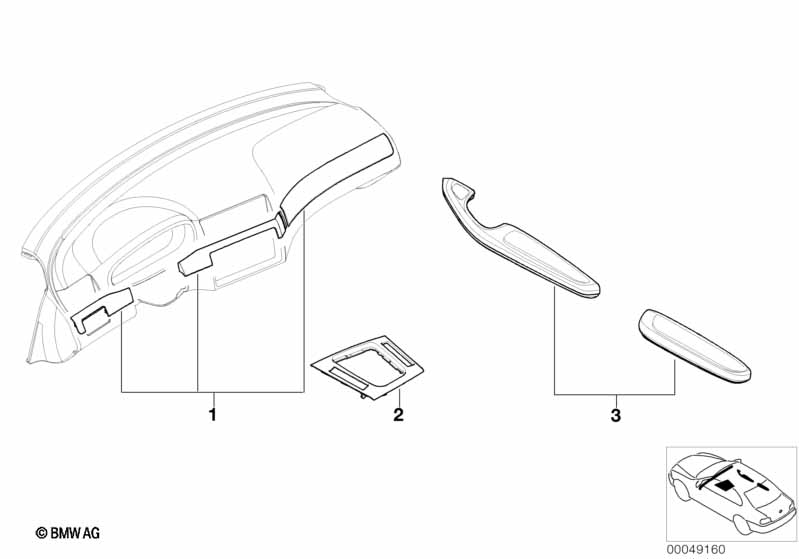 1
2
3
© BMW AG
00049160