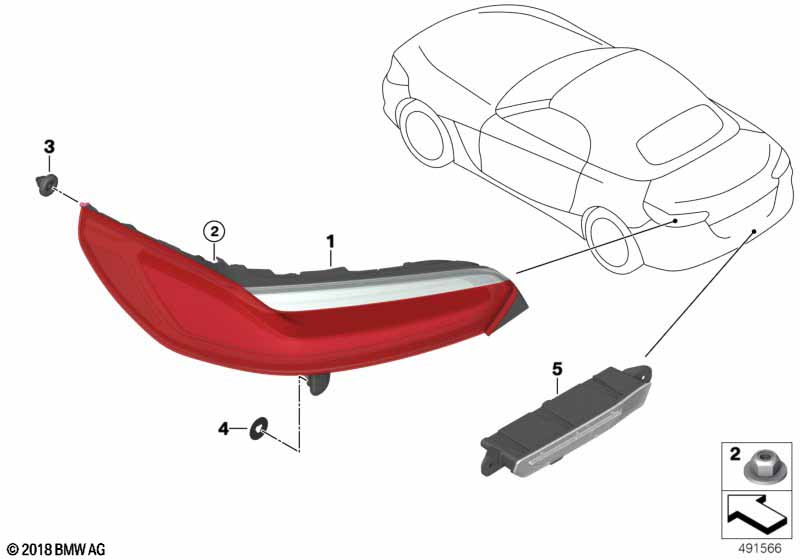 3
2
1
4
5
2
© 2018 BMW AG
491566