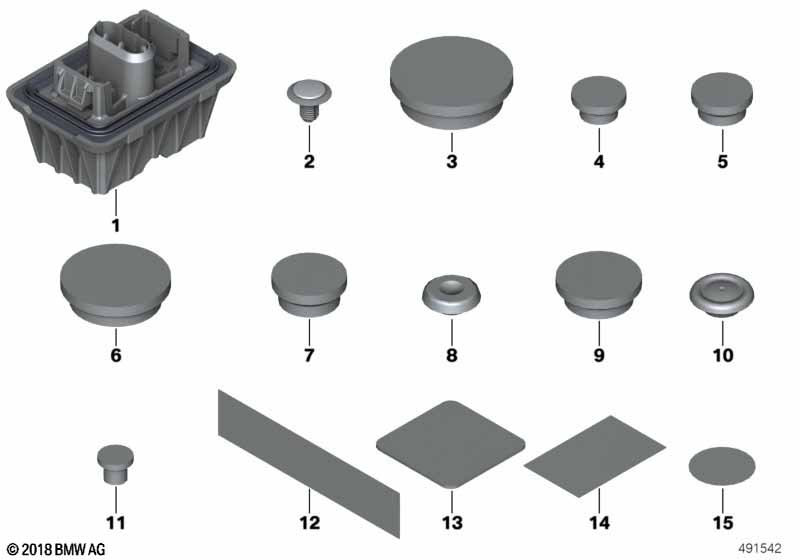 1
2
3
4
5
6
7
8
9
10
11
12
13
14
15
© 2018 BMW AG
491542